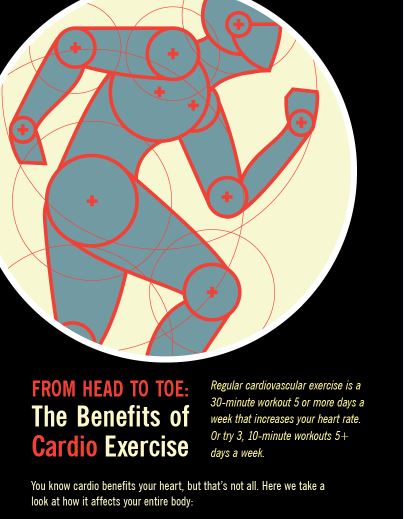 FROM HEAD TO TOE:
The Benefits of Cardio Exercise

Regular cardiovascular exercise is a 30-minute workout 5 or more days a week that increases your heart rate. Or try 3, 10-minute workouts 5+ days a week.

You know cardio benefits your heart, but that's not all. Here we take a look at how it affects your entire body: